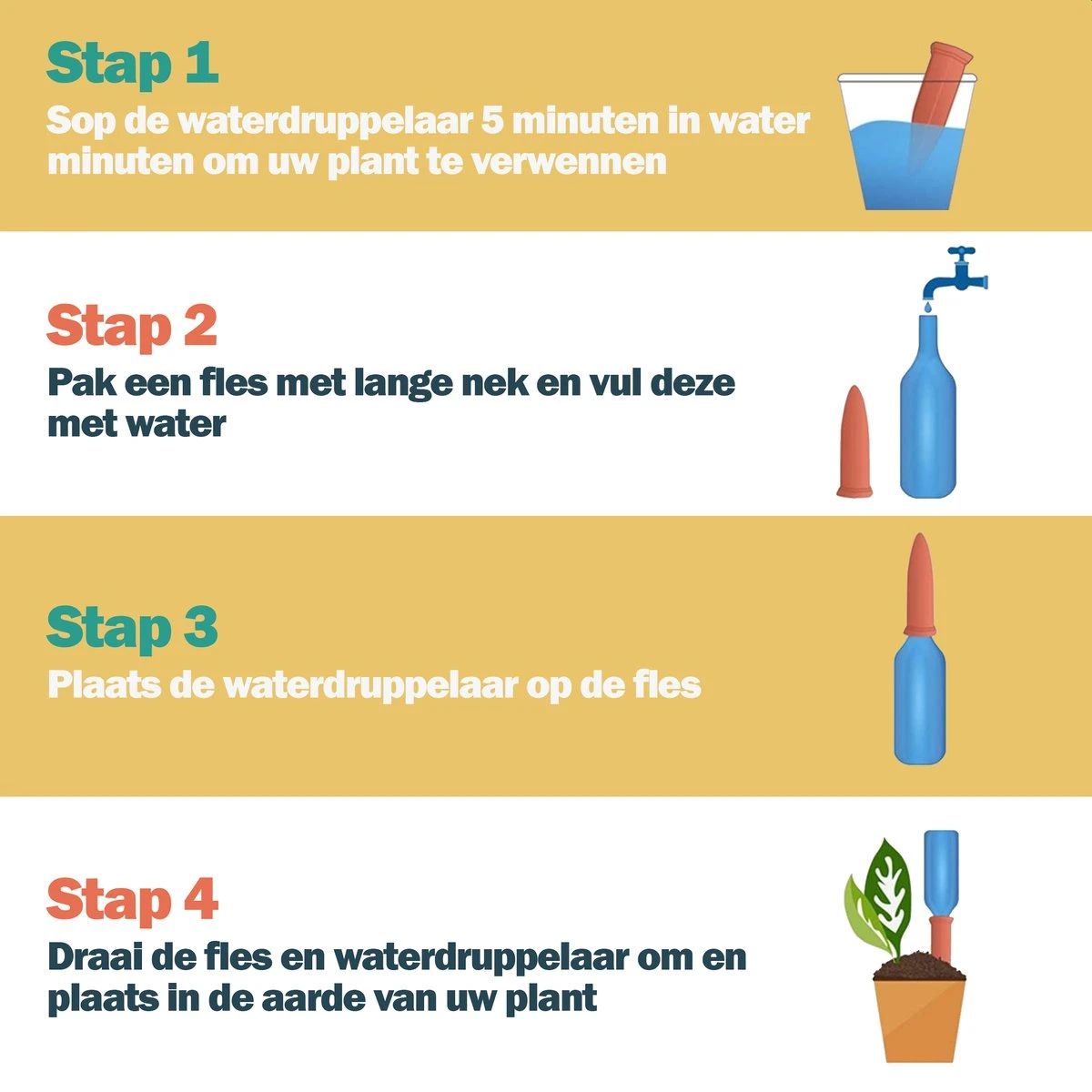 Stap 1
Sop de waterdruppelaar 5 minuten in water minuten om uw plant te verwennen

Stap 2
Pak een fles met lange nek en vul deze met water

Stap 3
Plaats de waterdruppelaar op de fles

Stap 4
Draai de fles en waterdruppelaar om en plaats in de aarde van uw plant